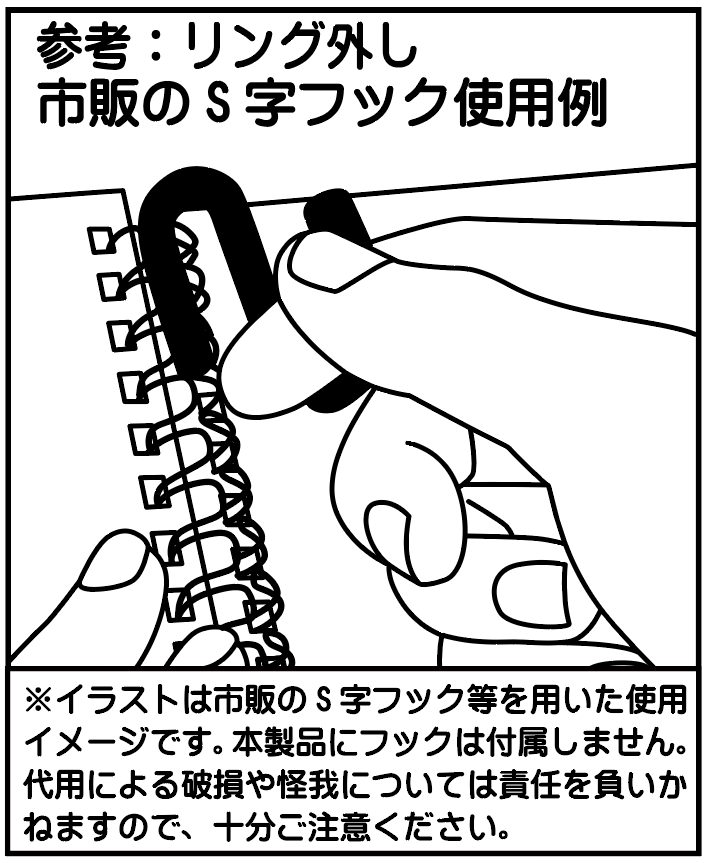 参考：リング外し
市販のＳ字フック使用例

※イラストは市販のＳ字フック等を用いた使用イメージです。本製品にフックは付属しません。代用による破損や怪我については責任を負いかねますので、十分ご注意ください。